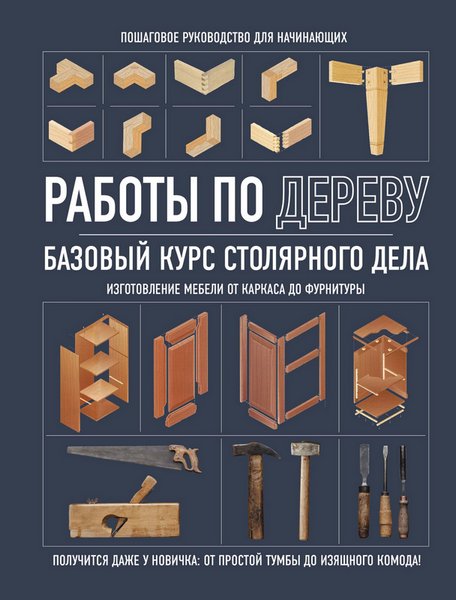 ПОШАГОВОЕ РУКОВОДСТВО ДЛЯ НАЧИНАЮЩИХ

РАБОТЫ ПО ДЕРЕВУ

БАЗОВЫЙ КУРС СТОЛЯРНОГО ДЕЛА

ИЗГОТОВЛЕНИЕ МЕБЕЛИ ОТ КАРКАСА ДО ФУРНИТУРЫ

ПОЛУЧИТСЯ ДАЖЕ У НОВИЧКА: ОТ ПРОСТОЙ ТУМБЫ ДО ИЗЯЩНОГО КОМОДА!