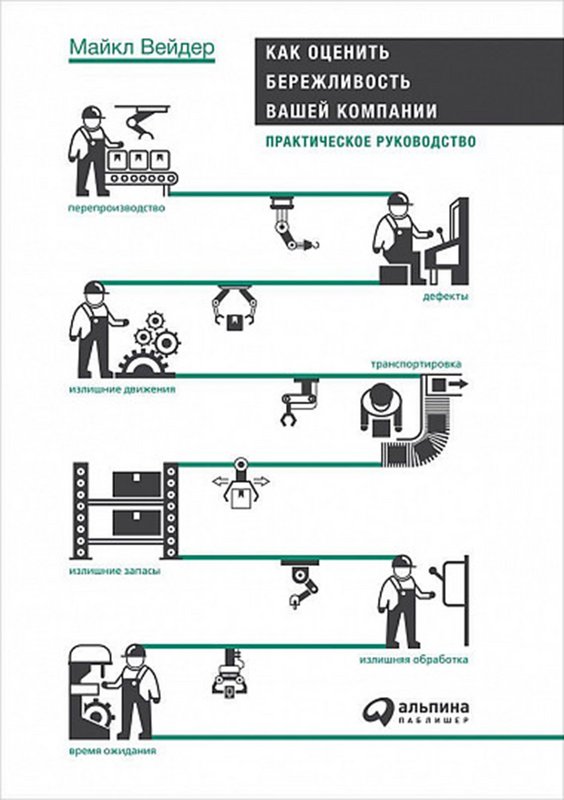 Майкл Вейдер

КАК ОЦЕНИТЬ БЕРЕЖЛИВОСТЬ ВАШЕЙ КОМПАНИИ

ПРАКТИЧЕСКОЕ РУКОВОДСТВО

перепроизводство

дефекты

излишние движения

транспортировка

излишние запасы

излишняя обработка

время ожидания

альпина ПАБЛИШЕР