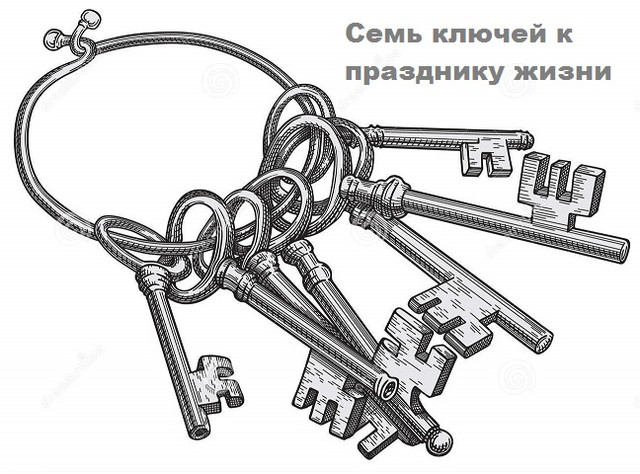 Семь ключей к празднику жизни