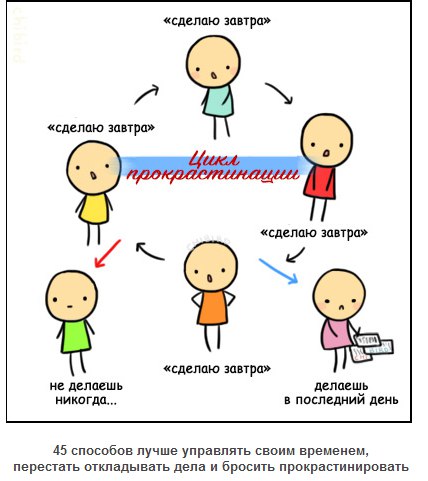 chibird

«сделаю завтра»

«сделаю завтра»

Цикл прокрастинации

«сделаю завтра»

chibird

«сделаю завтра»

не делаешь никогда...

делаешь в последний день

45 способов лучше управлять своим временем, перестать откладывать дела и бросить прокрастинировать